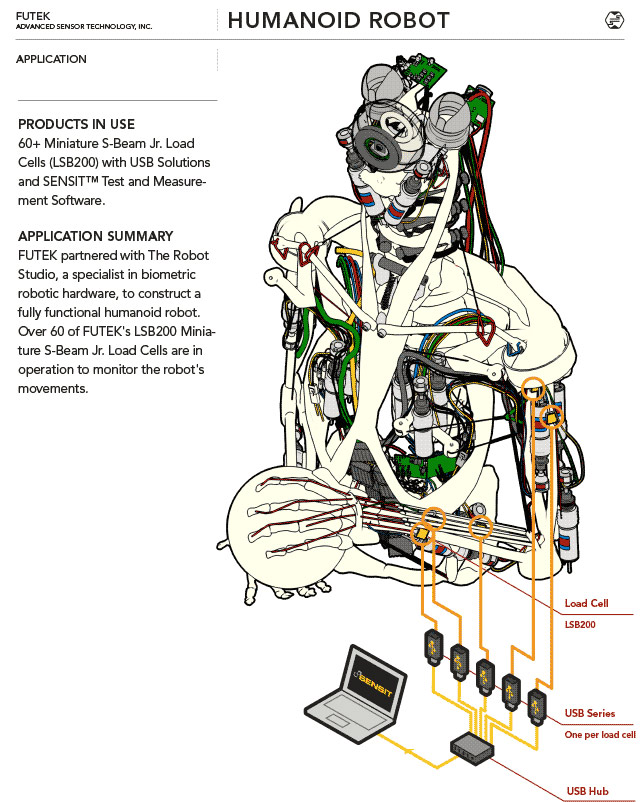 FUTEK
ADVANCED SENSOR TECHNOLOGY, INC.

HUMANOID ROBOT

APPLICATION

PRODUCTS IN USE
60+ Miniature S-Beam Jr. Load Cells (LSB200) with USB Solutions and SENSIT™ Test and Measurement Software.

APPLICATION SUMMARY
FUTEK partnered with The Robot Studio, a specialist in biometric robotic hardware, to construct a fully functional humanoid robot. Over 60 of FUTEK's LSB200 Miniature S-Beam Jr. Load Cells are in operation to monitor the robot's movements.

SENSIT

Load Cell
LSB200

USB Series
One per load cell

USB Hub