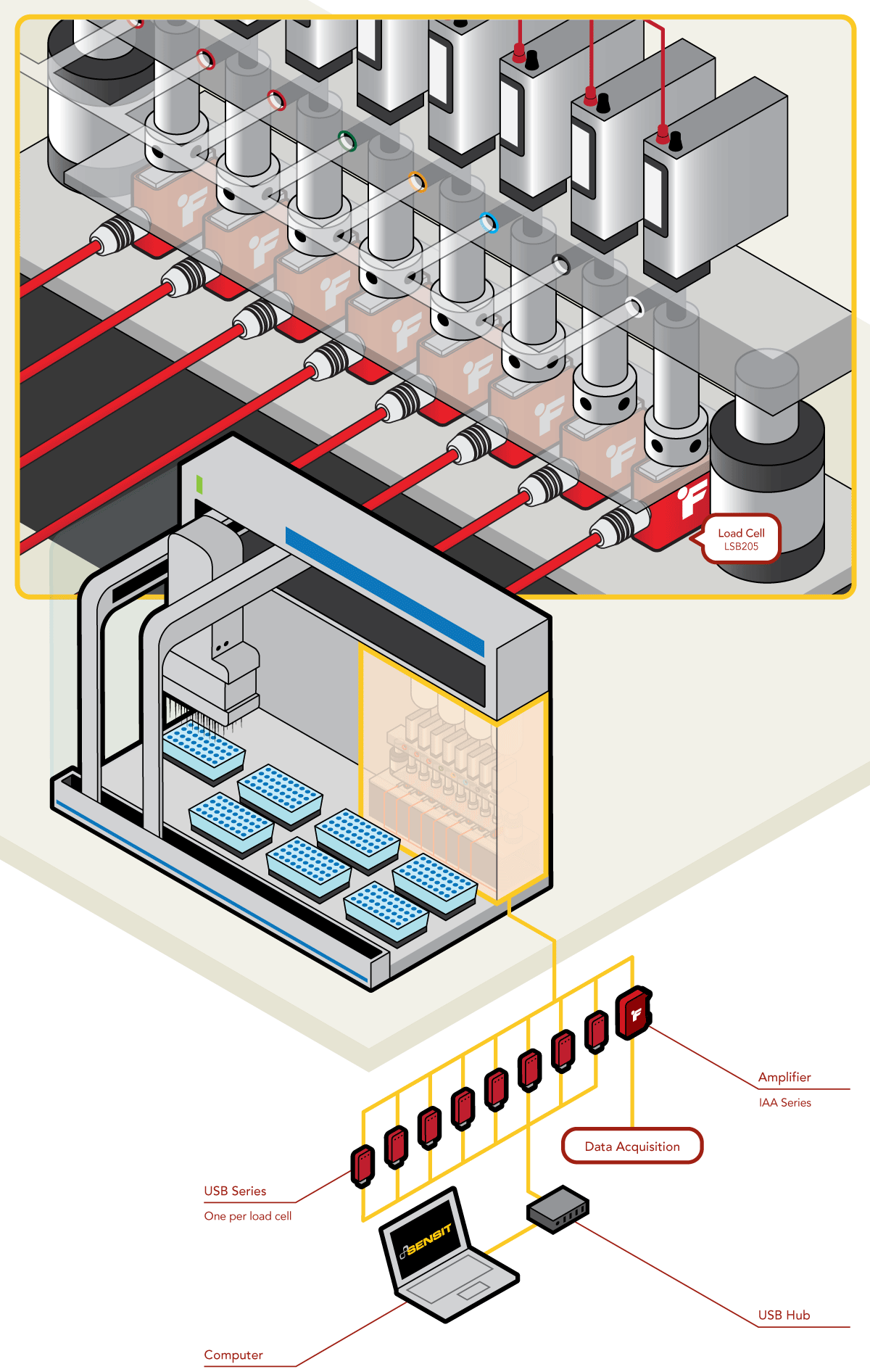 Load Cell
LSB205

Amplifier
IAA Series

Data Acquisition

USB Series
One per load cell

SENSIT

USB Hub

Computer