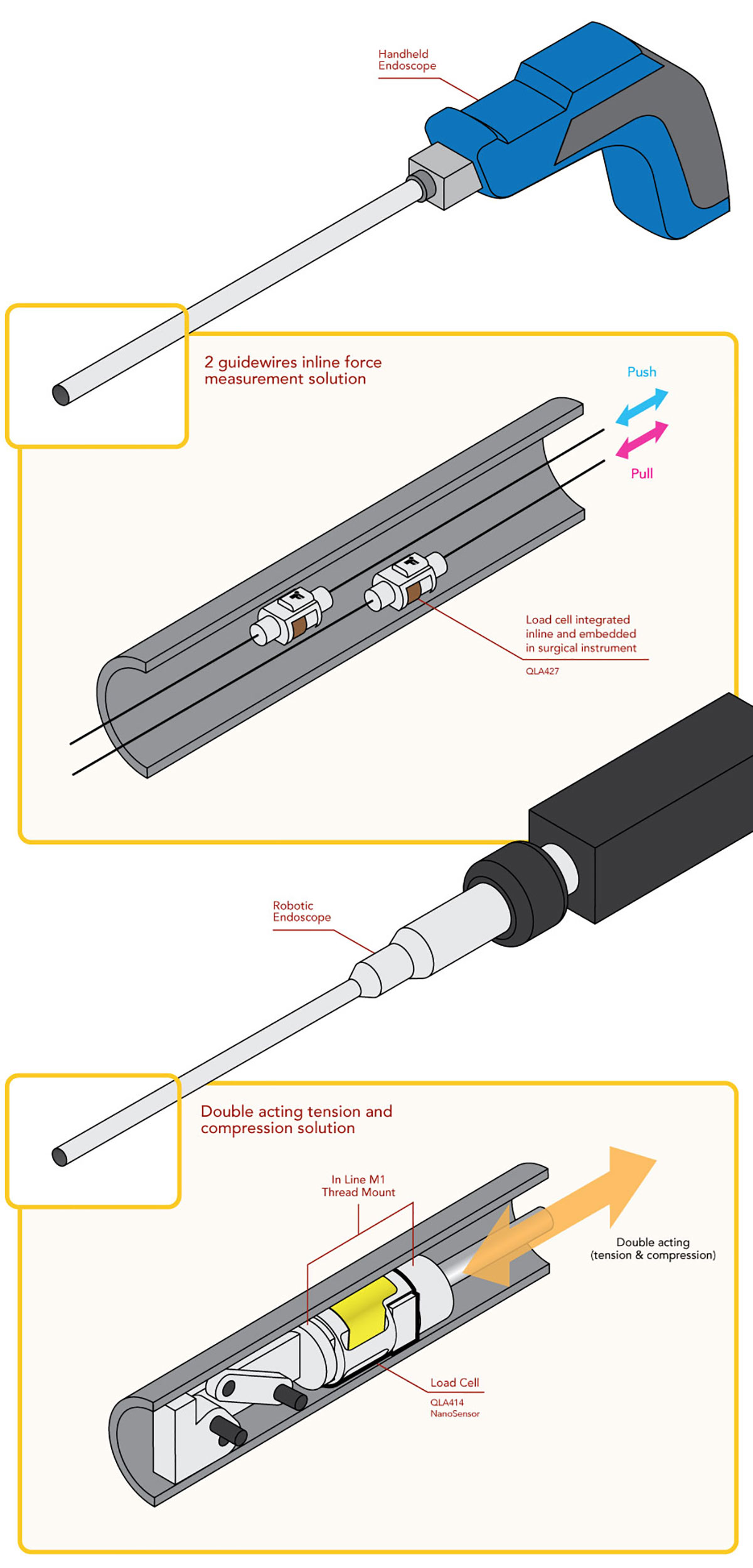 Handheld Endoscope

2 guidewires inline force measurement solution

Push

Pull

Load cell integrated inline and embedded in surgical instrument

QLA427

Robotic Endoscope

Double acting tension and compression solution

In Line M1 Thread Mount

Double acting (tension & compression)

Load Cell

QLA414 NanoSensor