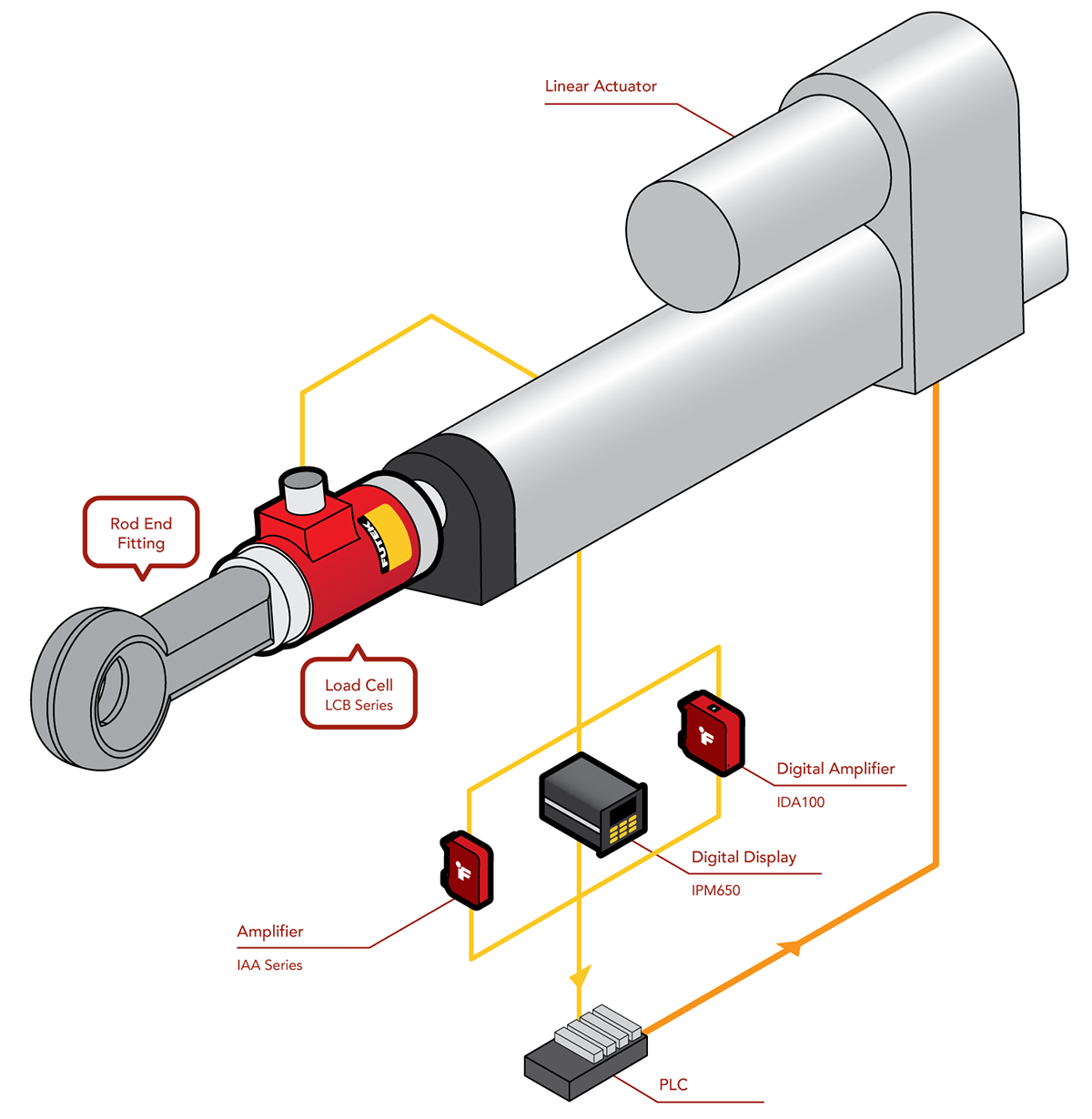 Linear Actuator

Rod End Fitting

FUTEK

Load Cell
LCB Series

Digital Amplifier
IDA100

Digital Display
IPM650

Amplifier
IAA Series

PLC