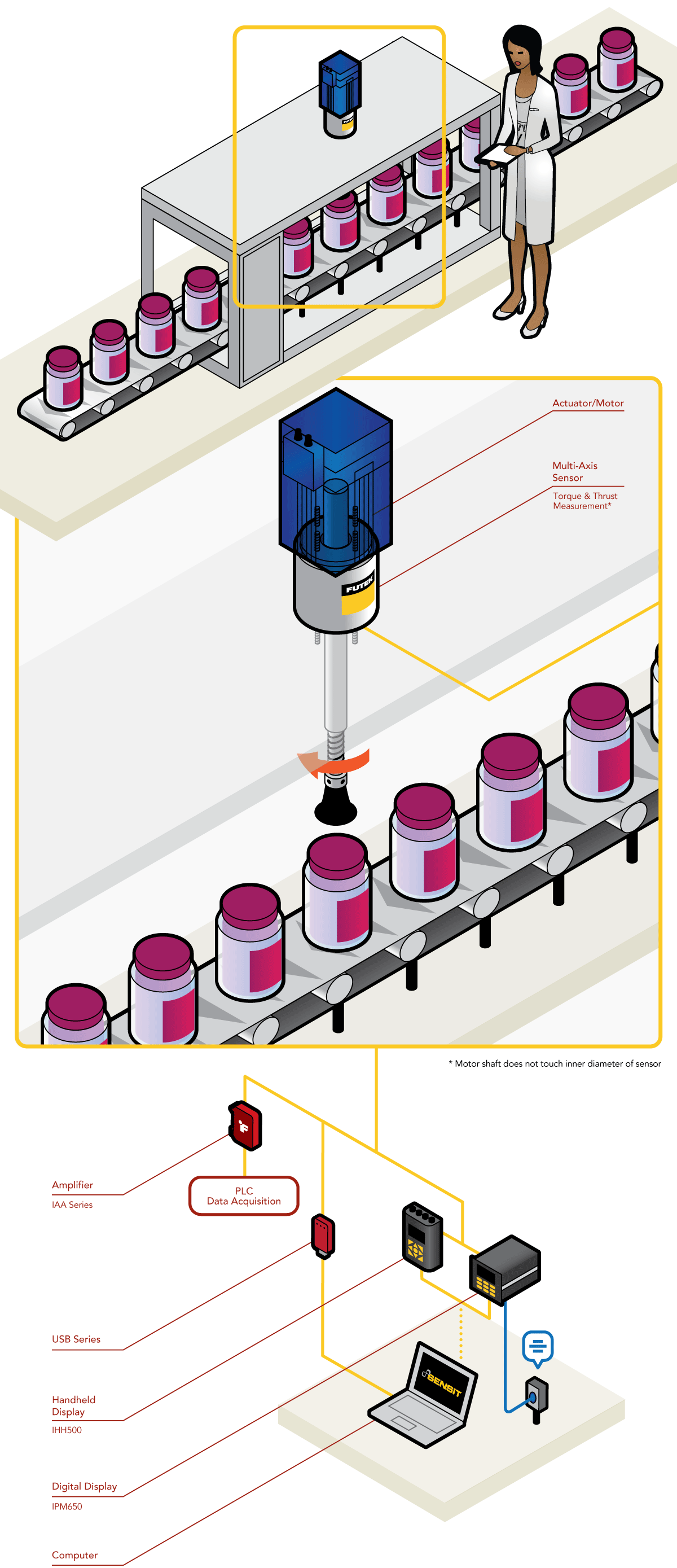 Actuator/Motor

Multi-Axis Sensor

Torque & Thrust Measurement*

FUTEK

* Motor shaft does not touch inner diameter of sensor

Amplifier

IAA Series

PLC
Data Acquisition

USB Series

Handheld Display

IHH500

Digital Display

IPM650

Computer

SENSIT